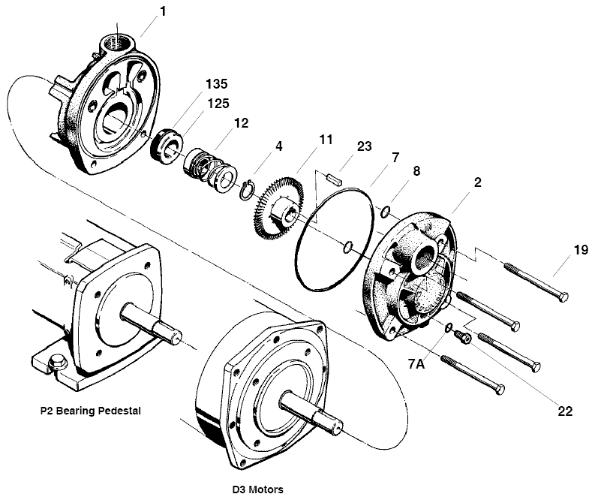 1
135
125
12
4
11
23
7
8
2
19
7A
22
P2 Bearing Pedestal
D3 Motors